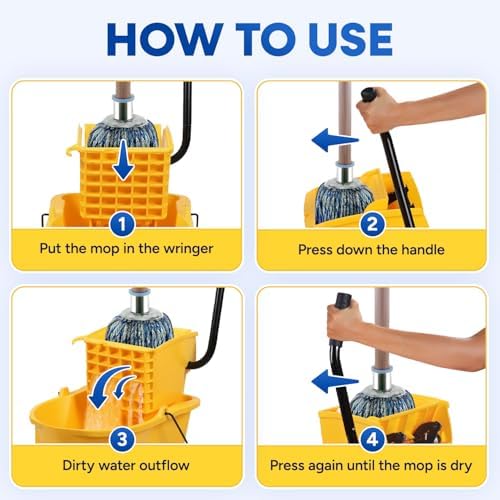 HOW TO USE

1
Put the mop in the wringer

2
Press down the handle

3
Dirty water outflow

4
Press again until the mop is dry