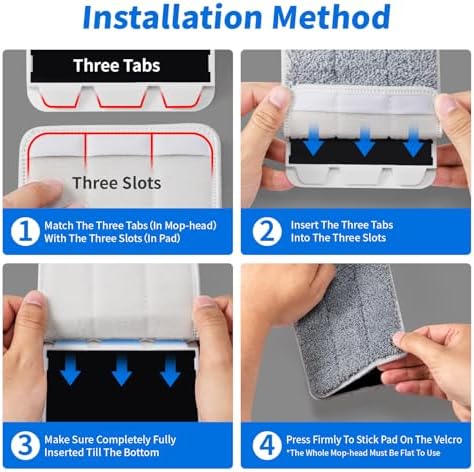 Installation Method

Three Tabs

Three Slots

1 Match The Three Tabs (In Mop-head) With The Three Slots (In Pad)

2 Insert The Three Tabs Into The Three Slots

3 Make Sure Completely Fully Inserted Till The Bottom

4 Press Firmly To Stick Pad On The Velcro
*The Whole Mop-head Must Be Flat To Use