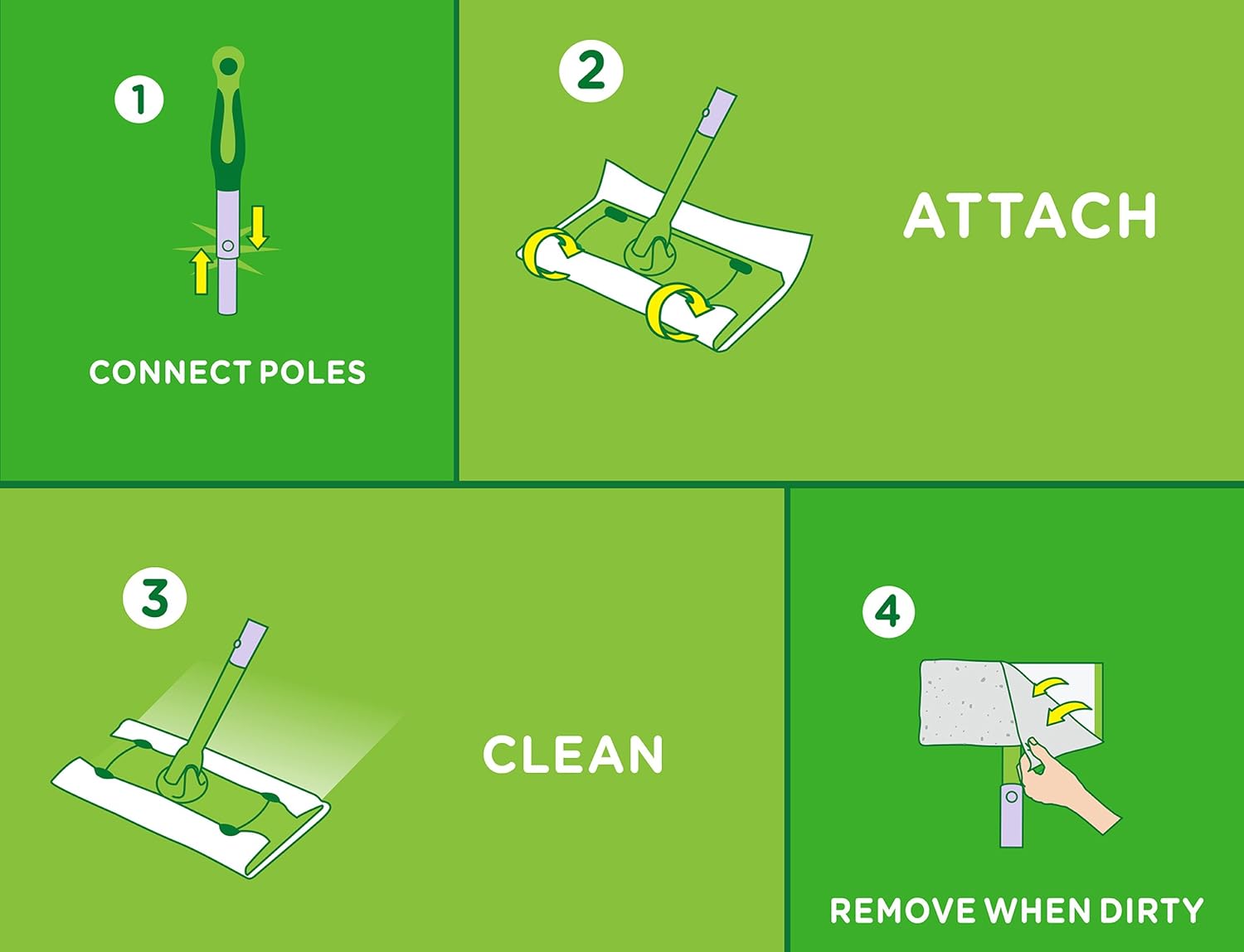 1
CONNECT POLES

2
ATTACH

3
CLEAN

4
REMOVE WHEN DIRTY