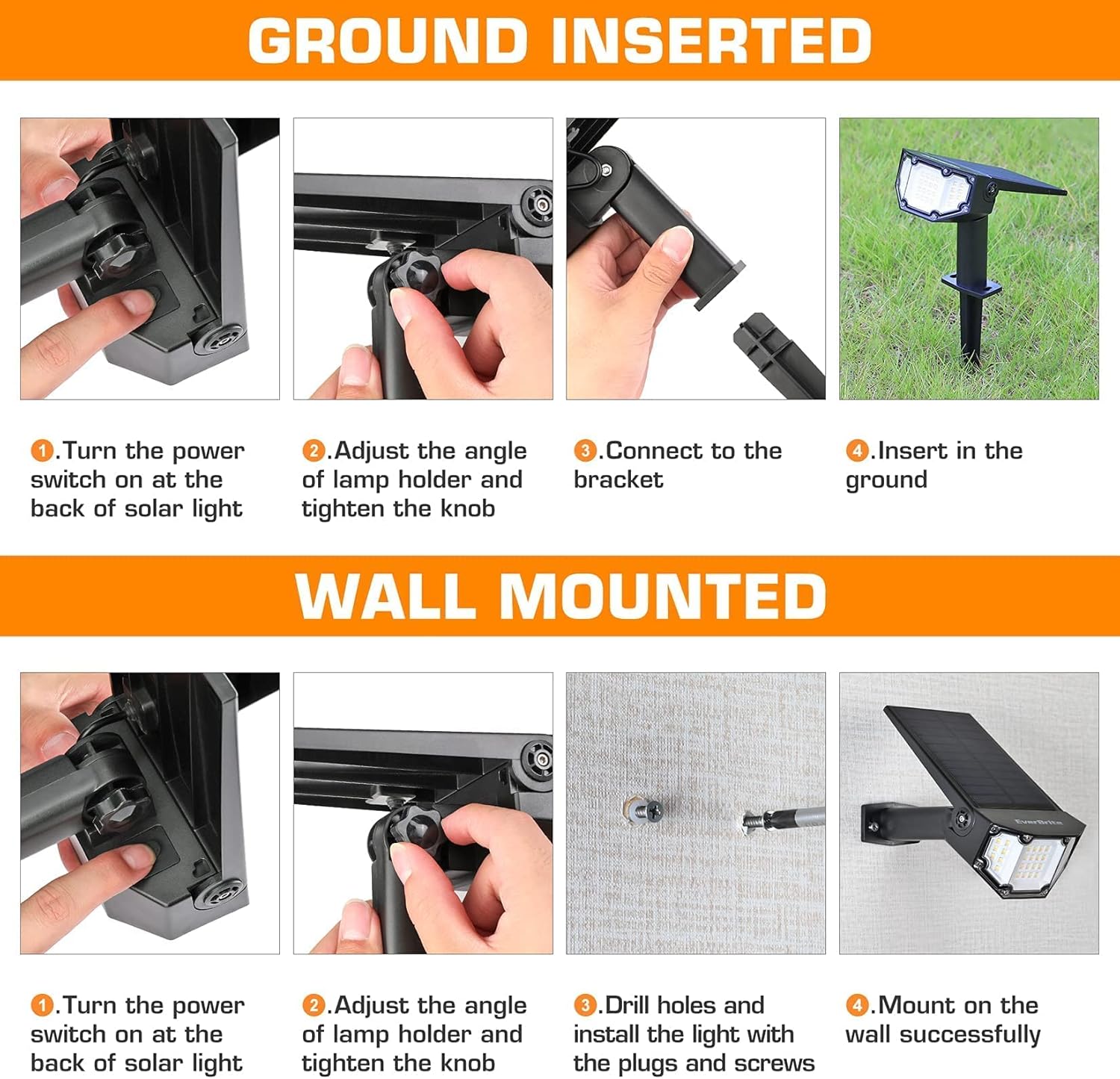 GROUND INSERTED

1.Turn the power switch on at the back of solar light

2.Adjust the angle of lamp holder and tighten the knob

3.Connect to the bracket

4.Insert in the ground

WALL MOUNTED

EverBrite

1.Turn the power switch on at the back of solar light

2.Adjust the angle of lamp holder and tighten the knob

3.Drill holes and install the light with the plugs and screws

4.Mount on the wall successfully